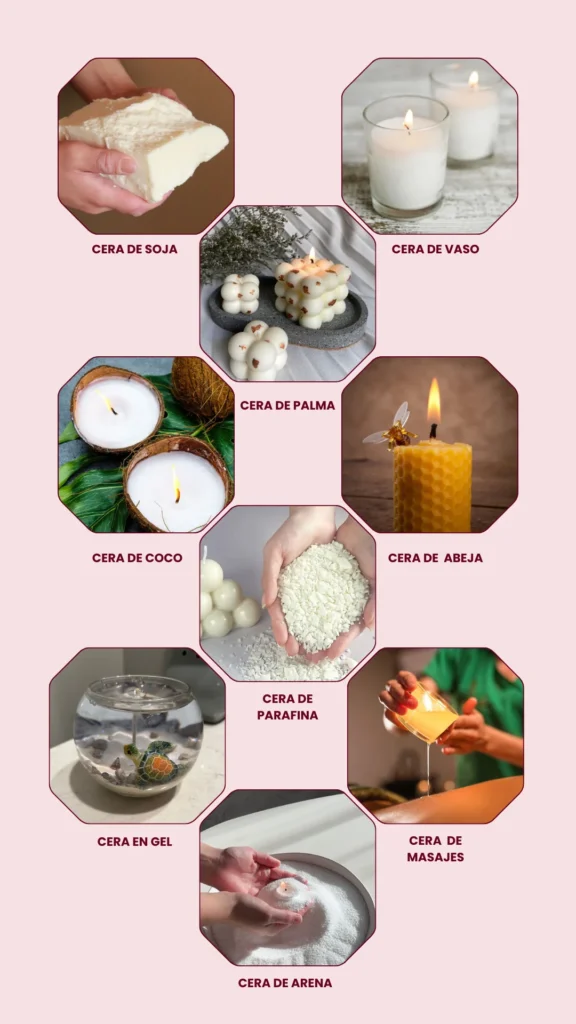 CERA DE SOJA

CERA DE VASO

CERA DE PALMA

CERA DE COCO

CERA DE  ABEJA

CERA DE PARAFINA

CERA EN GEL

CERA  DE MASAJES

CERA DE ARENA